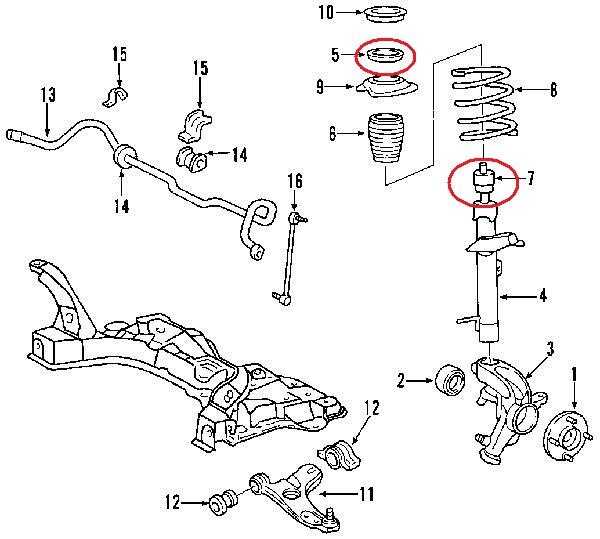 10
5
9
6
8
7
15
15
13
14
14
16
4
3
2
1
12
12
11